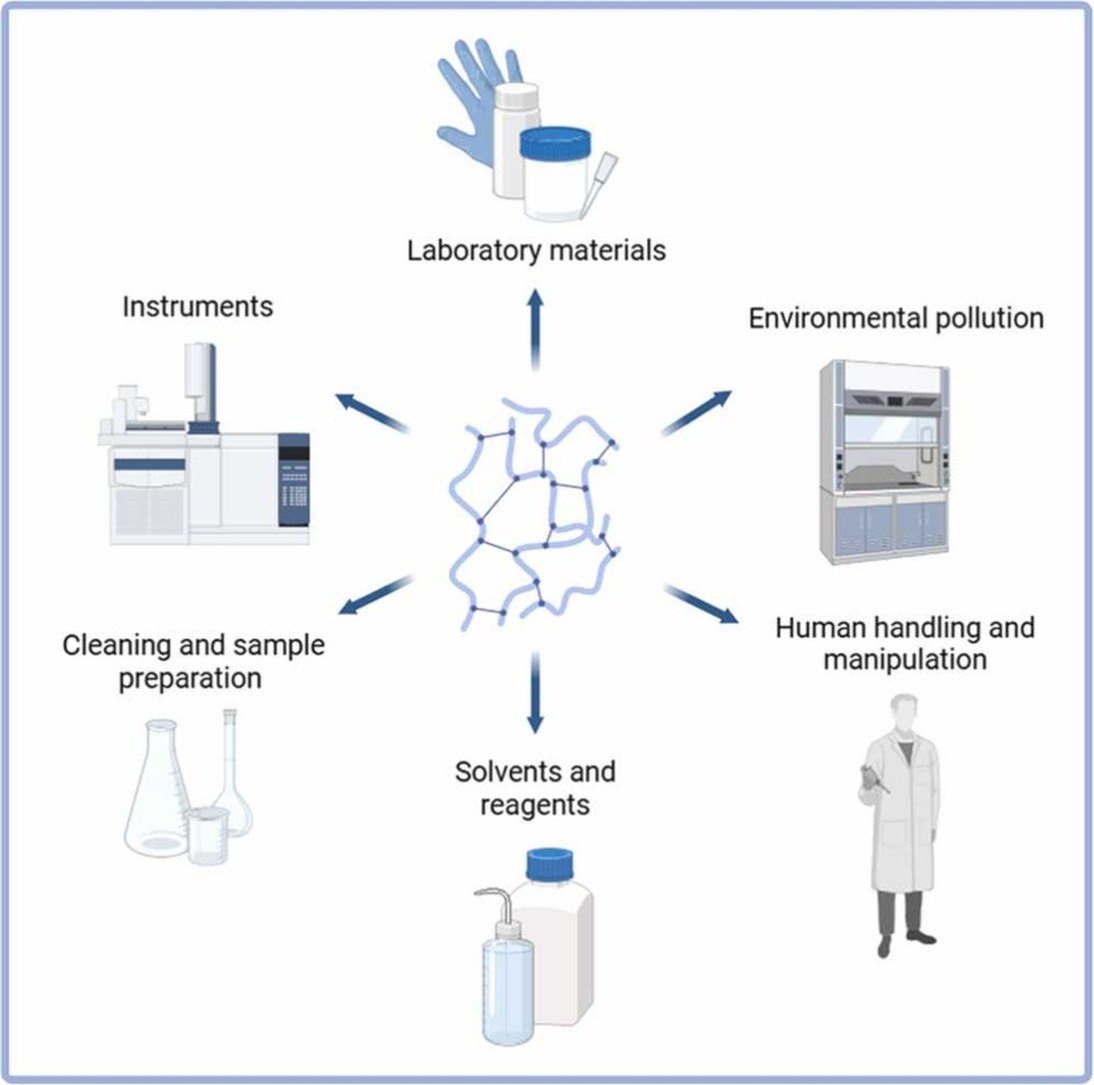 Laboratory materials

Instruments

Environmental pollution

Cleaning and sample preparation

Human handling and manipulation

Solvents and reagents